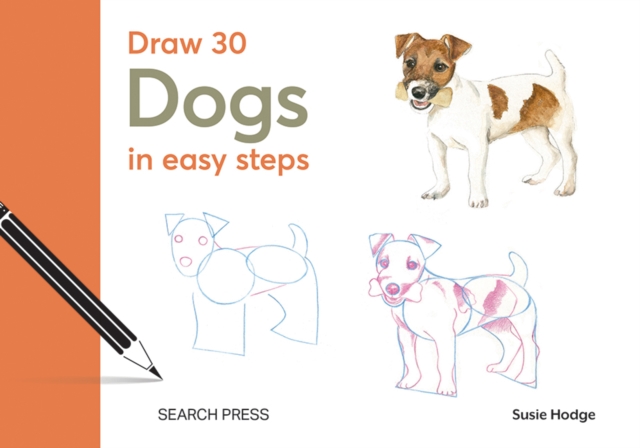 Draw 30
Dogs
in easy steps

SEARCH PRESS

Susie Hodge